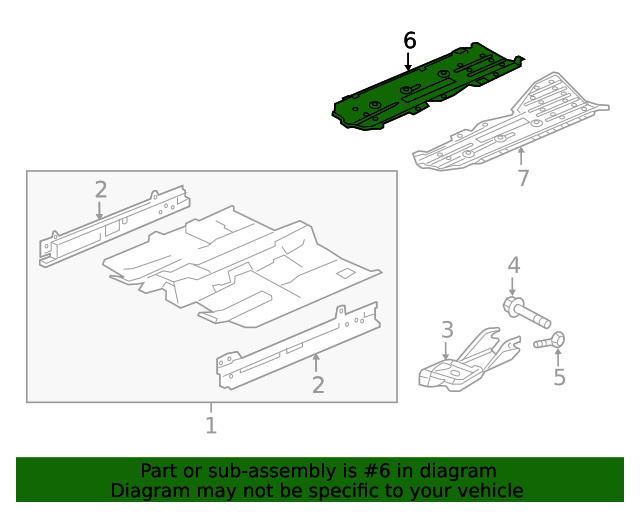 6

7

2

4

3

5

2

1

Part or sub-assembly is #6 in diagram
Diagram may not be specific to your vehicle