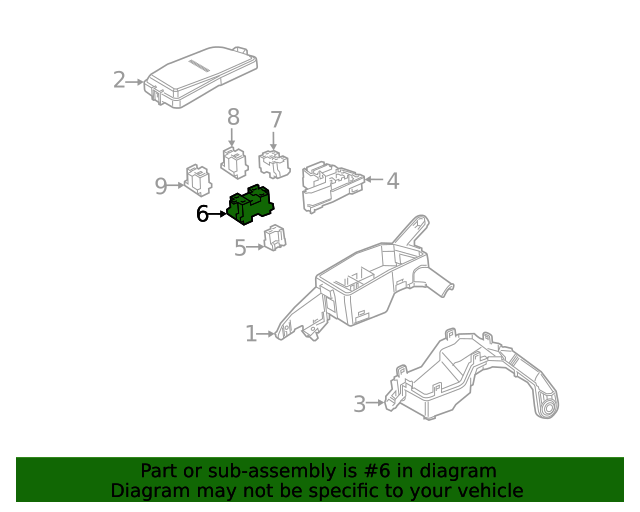 2
8
7
9
4
6
5
1
3

Part or sub-assembly is #6 in diagram
Diagram may not be specific to your vehicle