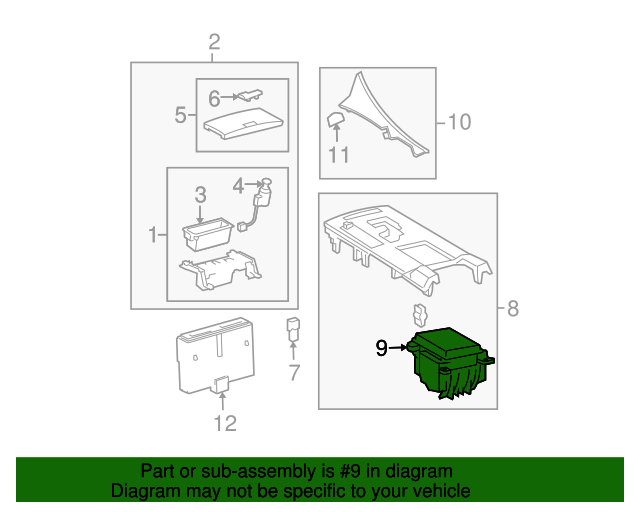 2
6
5
10
11
4
3
1
8
9
7
12

Part or sub-assembly is #9 in diagram
Diagram may not be specific to your vehicle