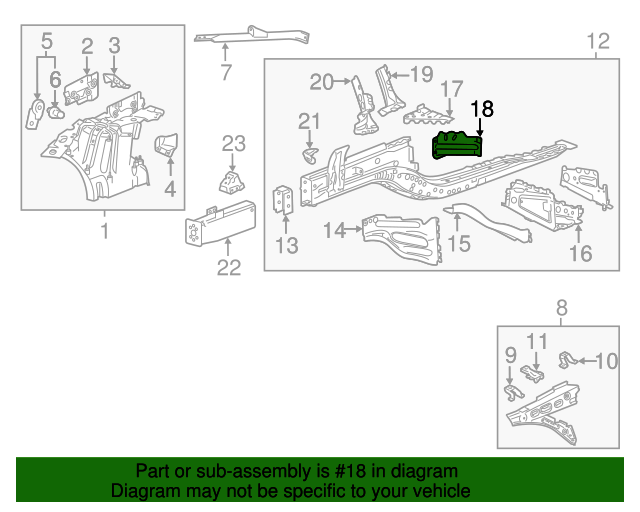 5
2
3
6
4
1
7
12
20
19
17
18
21
23
13
14
15
16
22
8
11
9
10

Part or sub-assembly is #18 in diagram
Diagram may not be specific to your vehicle