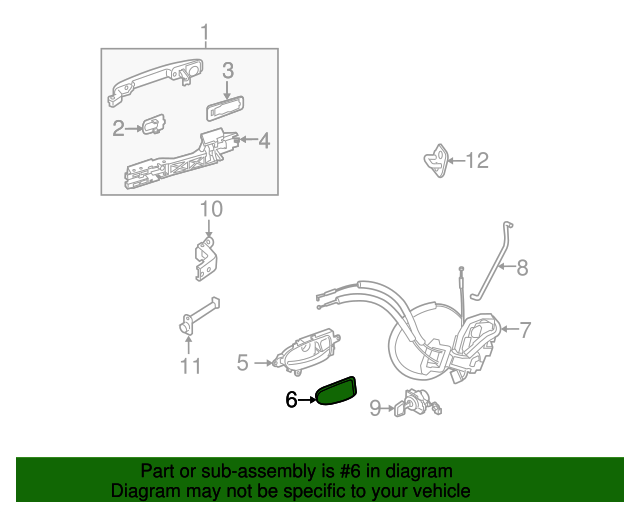 1
3
2
4
12
10
8
7
11
5
6
9

Part or sub-assembly is #6 in diagram
Diagram may not be specific to your vehicle