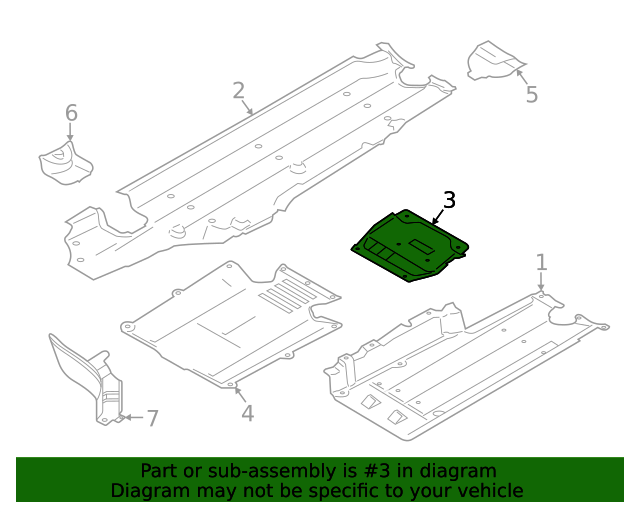 2
5
6
3
1
4
7

Part or sub-assembly is #3 in diagram
Diagram may not be specific to your vehicle