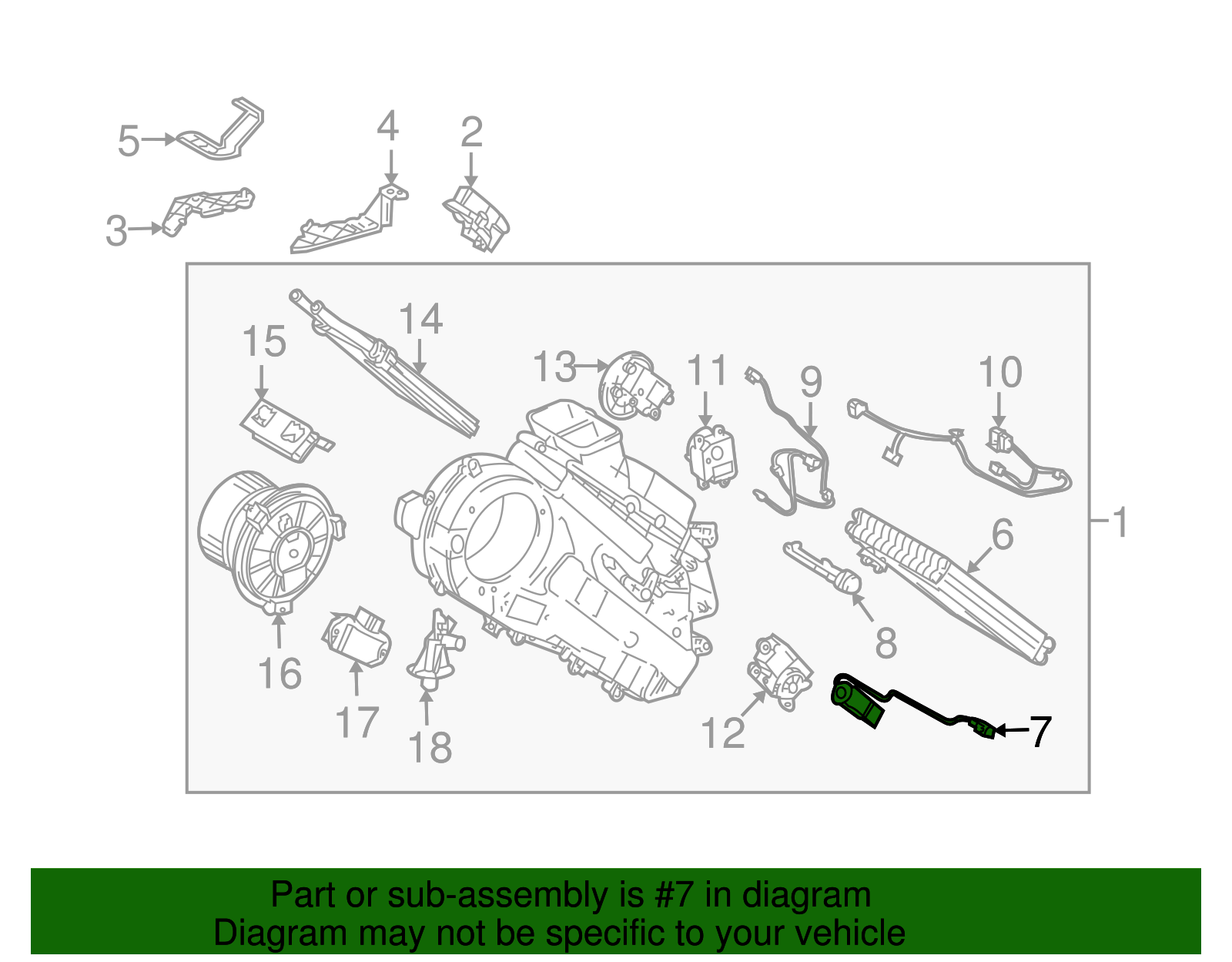 5
4
2
3
14
15
13
11
9
10
1
6
8
16
17
18
12
7

Part or sub-assembly is #7 in diagram
Diagram may not be specific to your vehicle