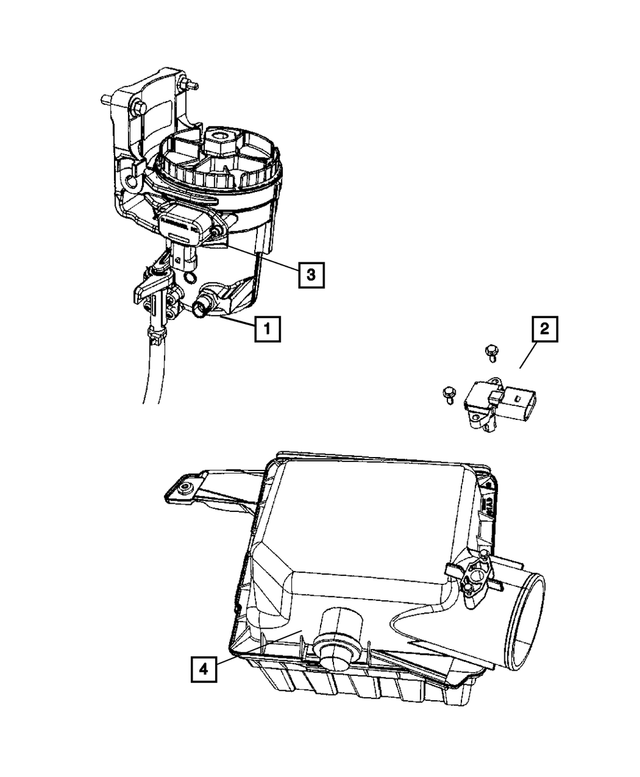 3
1
2
4