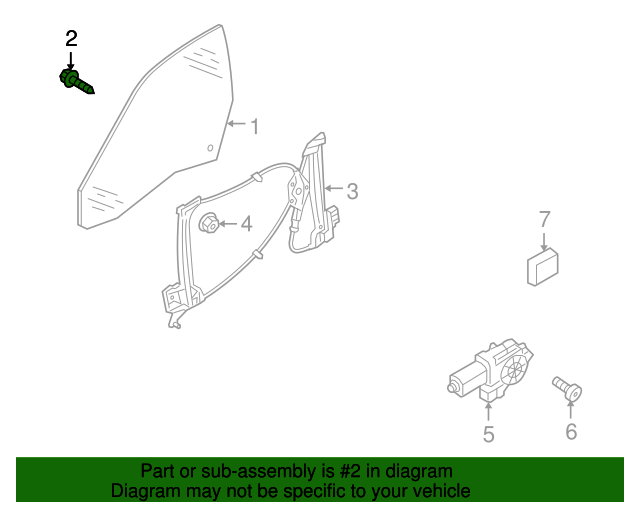 2
1
3
4
7
5
6

Part or sub-assembly is #2 in diagram
Diagram may not be specific to your vehicle