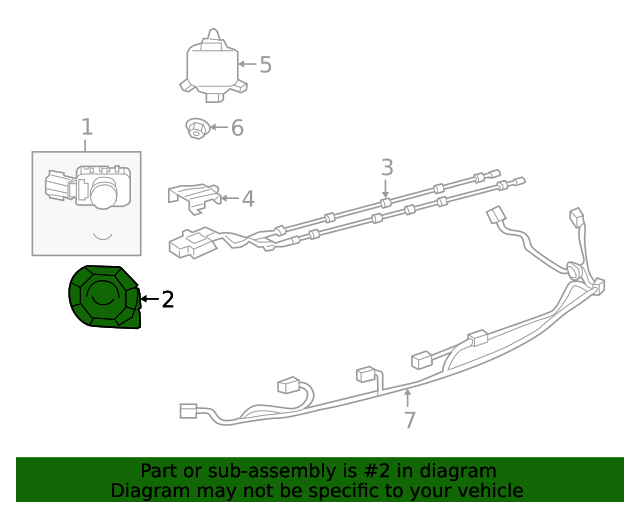 5
6
1
3
4
2
7
Part or sub-assembly is #2 in diagram
Diagram may not be specific to your vehicle