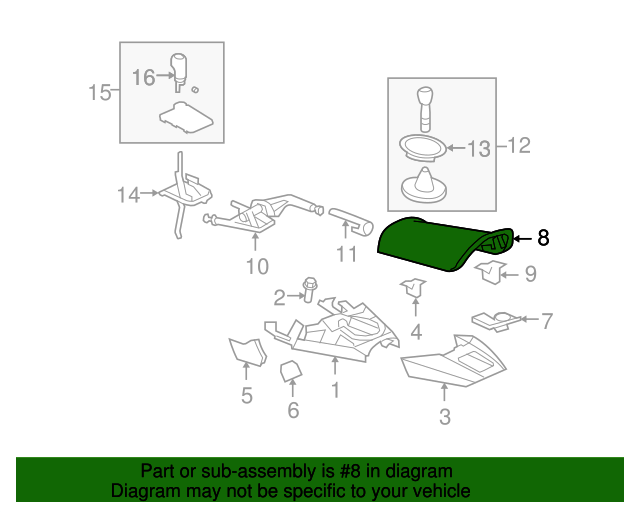 15
16
13
12
14
10
11
8
9
2
4
7
5
6
1
3

Part or sub-assembly is #8 in diagram
Diagram may not be specific to your vehicle