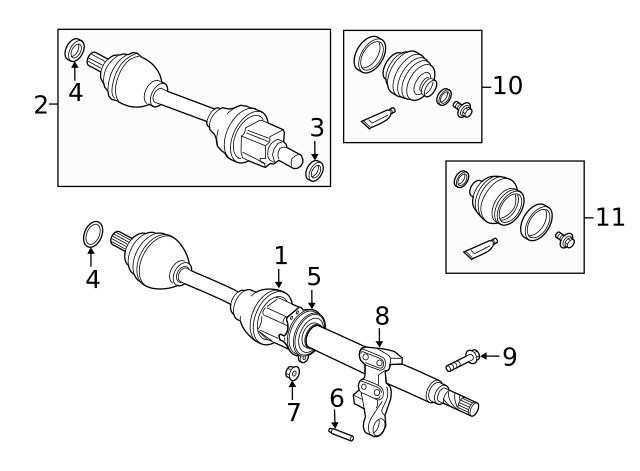 2
4
3
10
11
4
1
5
8
9
7
6