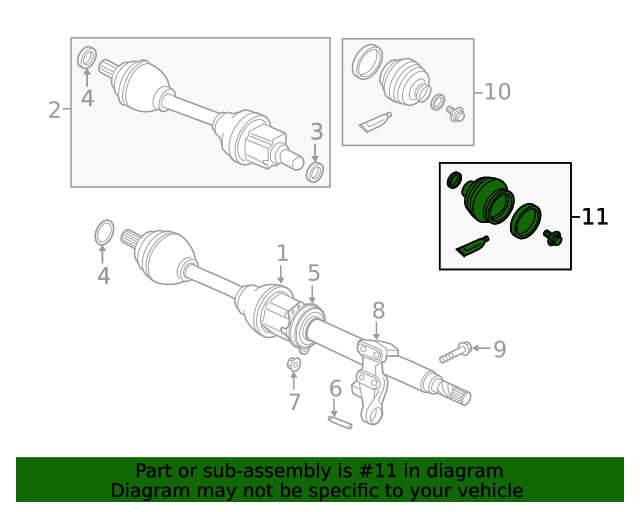 2
4
3
10
11
4
1
5
8
9
7
6

Part or sub-assembly is #11 in diagram
Diagram may not be specific to your vehicle