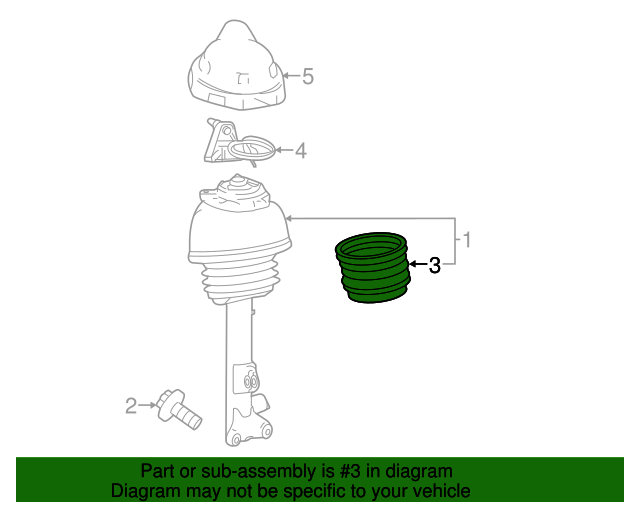 5
4
1
3
2
Part or sub-assembly is #3 in diagram
Diagram may not be specific to your vehicle