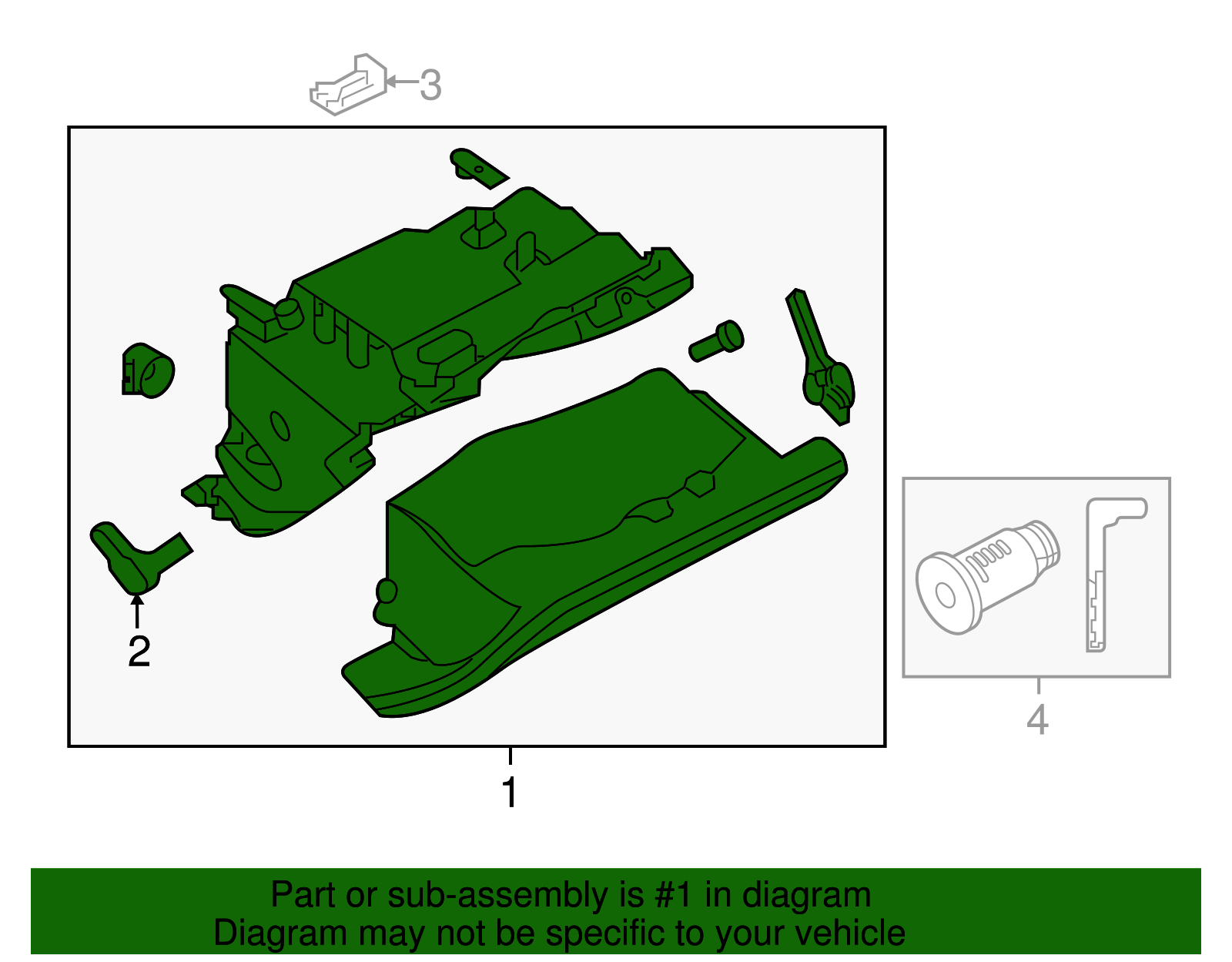 3

2

4

1

Part or sub-assembly is #1 in diagram
Diagram may not be specific to your vehicle