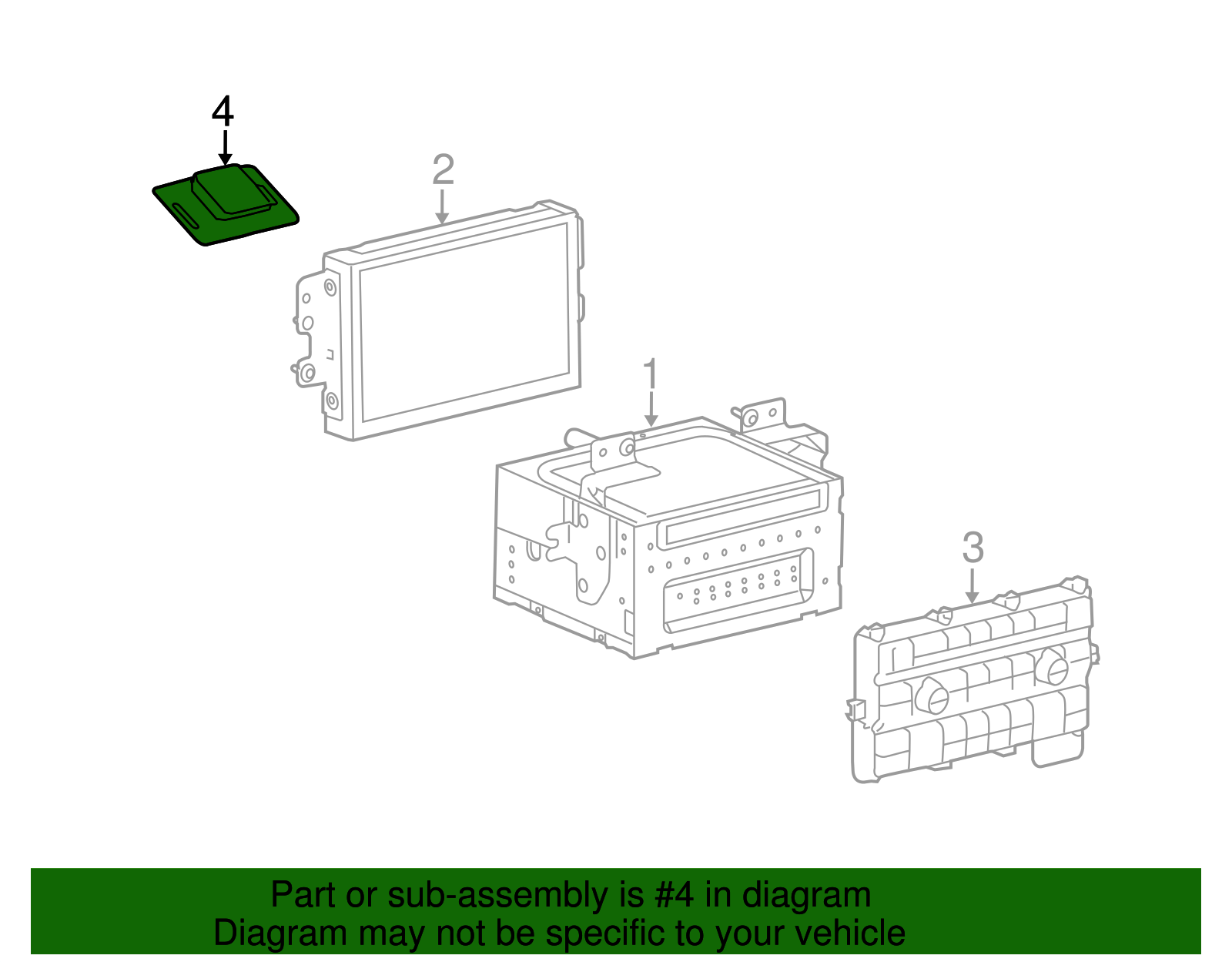 4

2

1

3

Part or sub-assembly is #4 in diagram
Diagram may not be specific to your vehicle