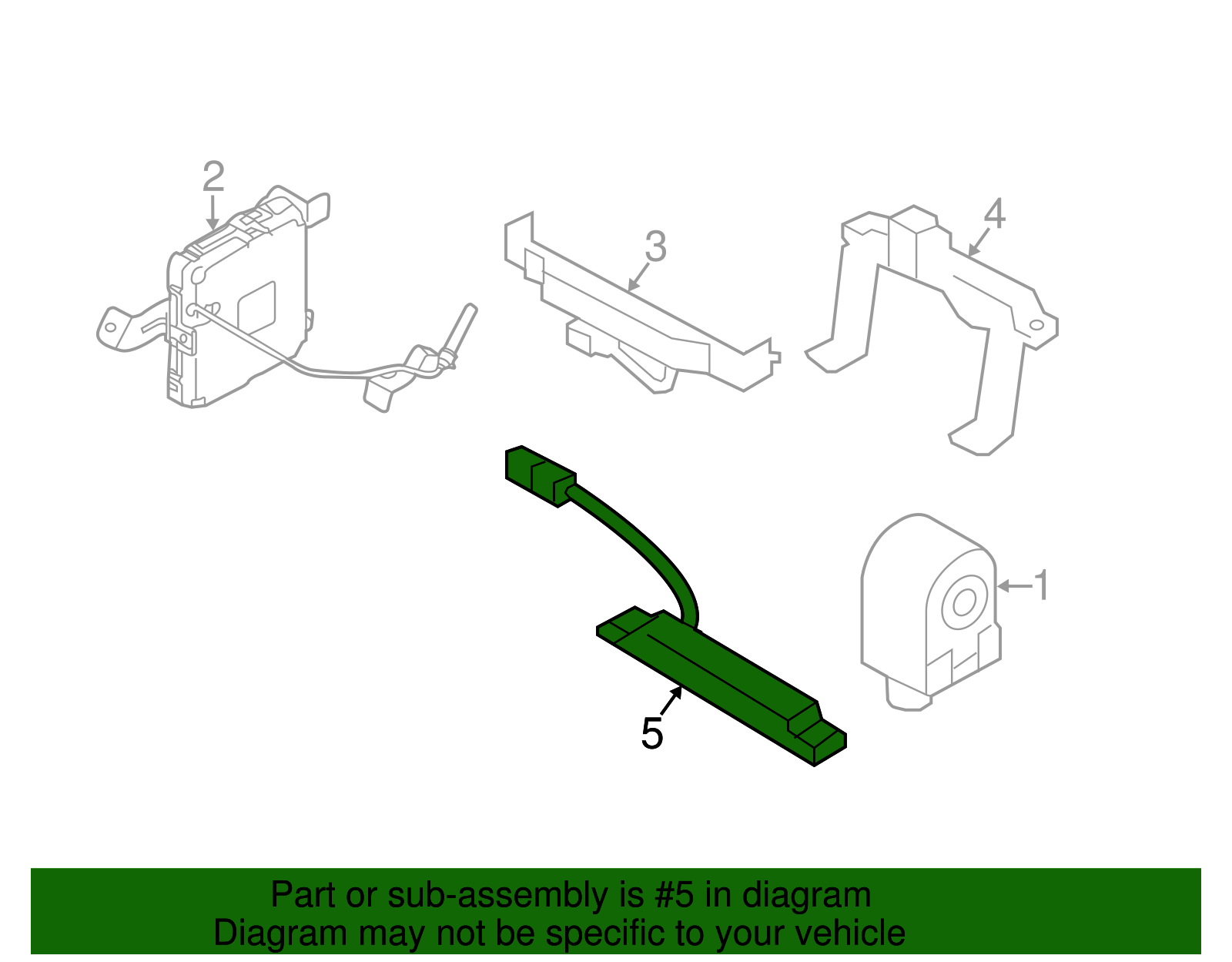 2
3
4
1
5

Part or sub-assembly is #5 in diagram
Diagram may not be specific to your vehicle