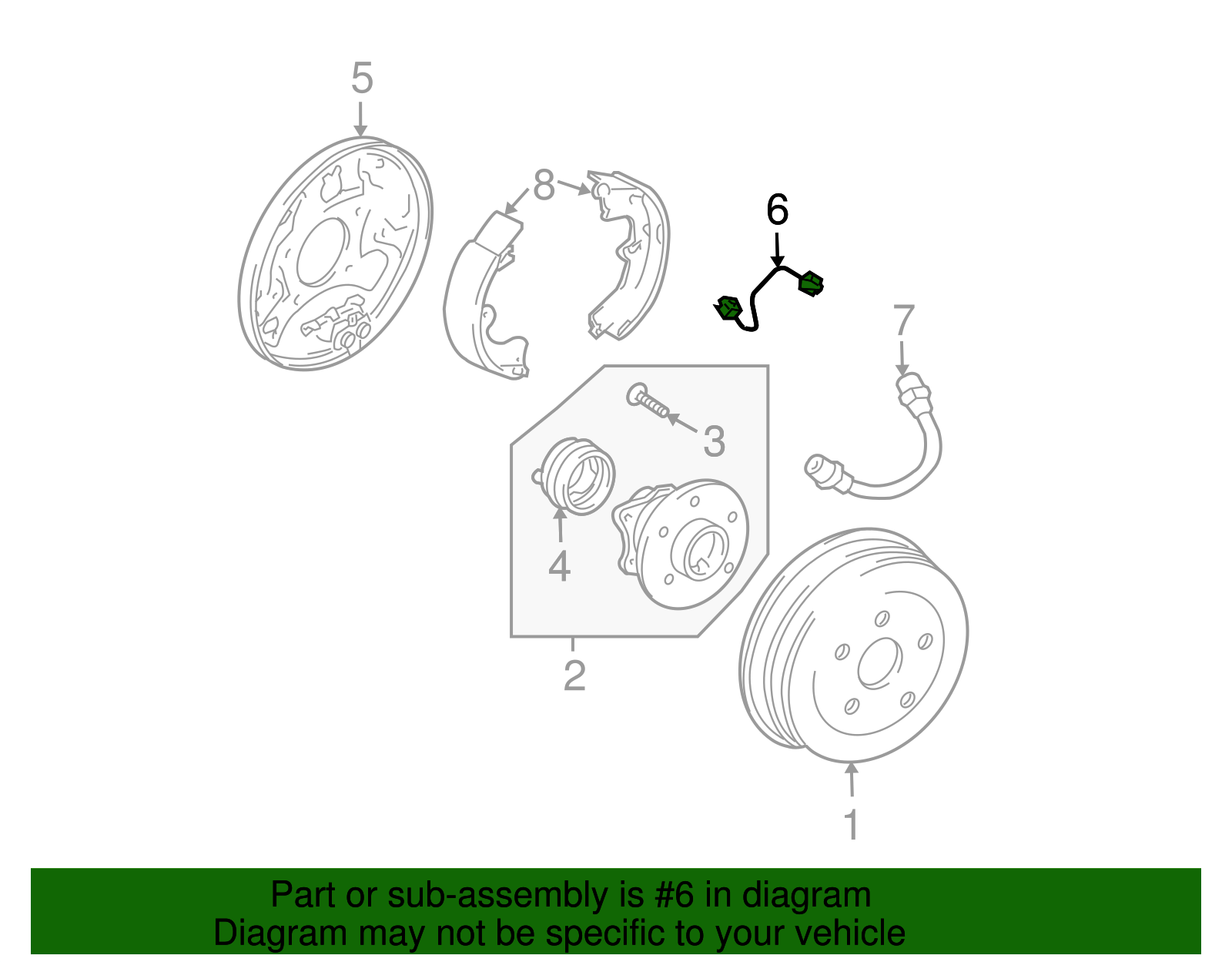 5
8
6
7
3
4
2
1

Part or sub-assembly is #6 in diagram
Diagram may not be specific to your vehicle