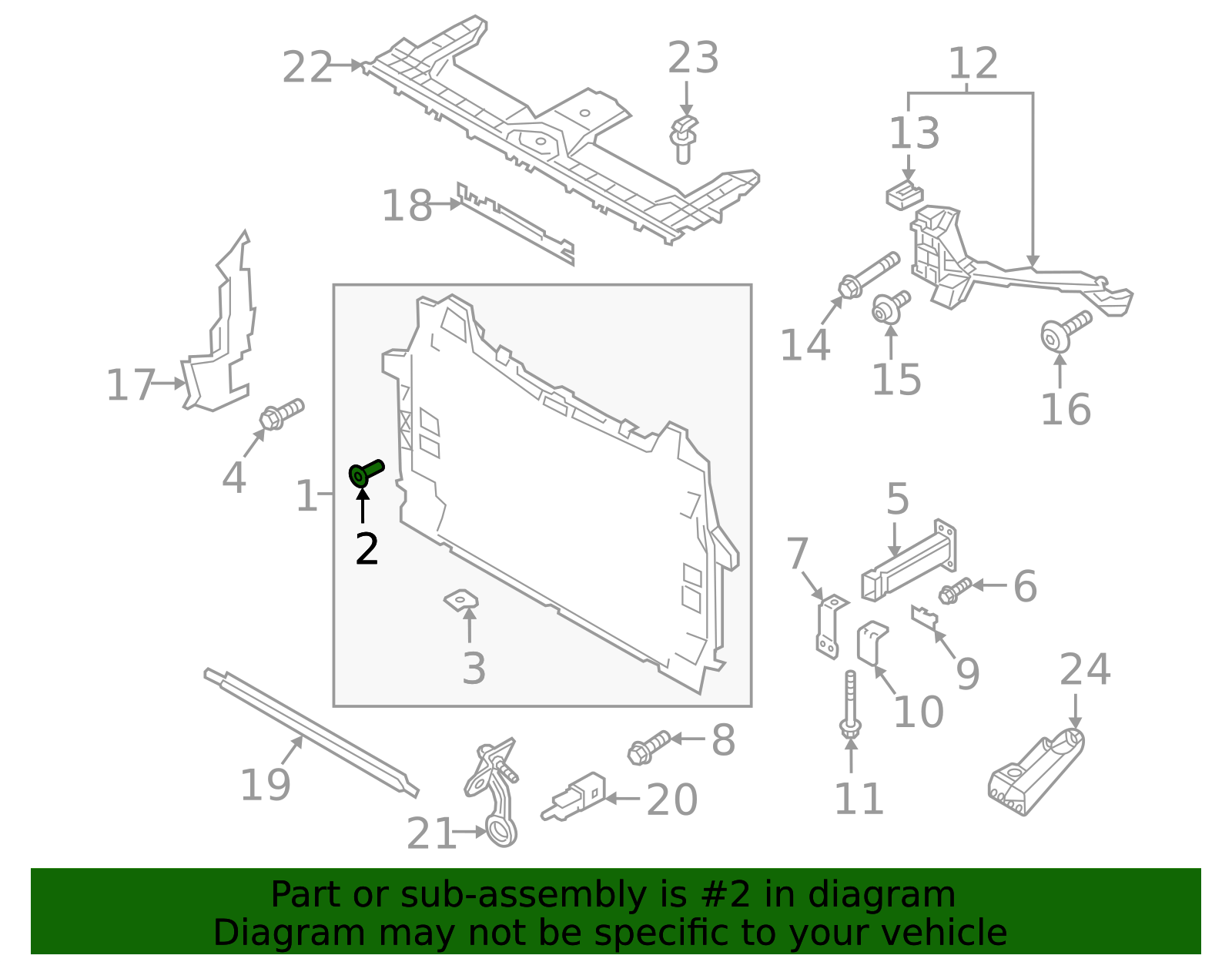 22
23
12
13
18
14
15
16
17
4
1
2
3
5
7
6
9
10
24
19
8
11
20
21
Part or sub-assembly is #2 in diagram
Diagram may not be specific to your vehicle