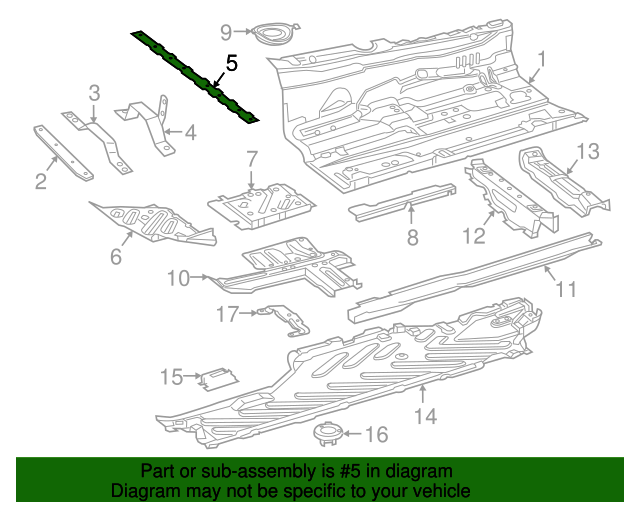 9
5
1
3
4
2
7
13
6
8
12
10
11
17
15
14
16

Part or sub-assembly is #5 in diagram
Diagram may not be specific to your vehicle