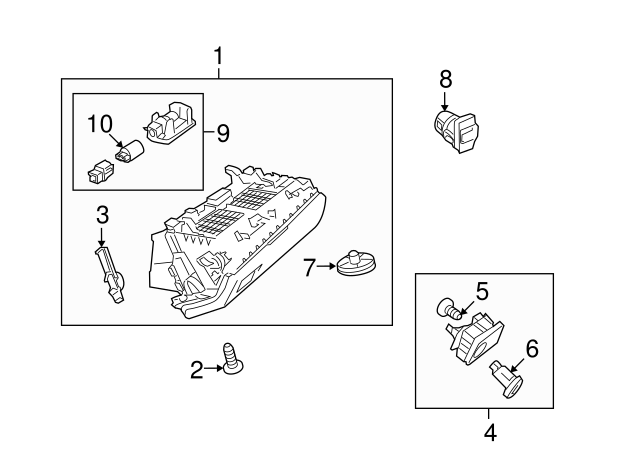 1
8
10
9
3
7
5
6
2
4