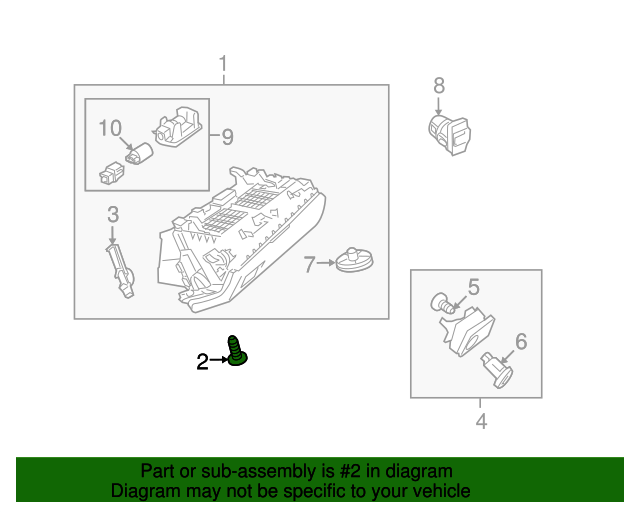 1
8
10
9
3
7
5
6
2
4
Part or sub-assembly is #2 in diagram
Diagram may not be specific to your vehicle