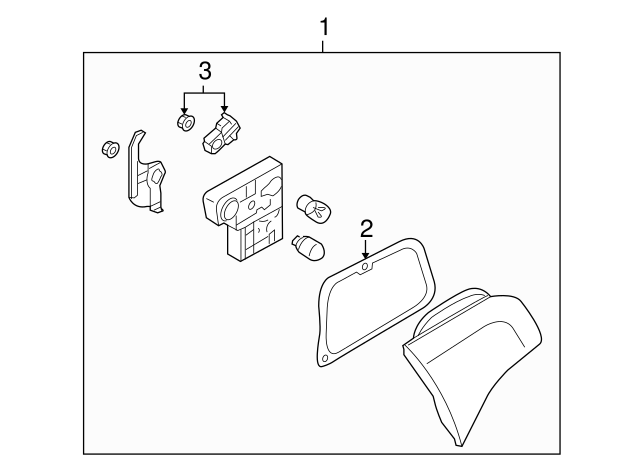 1
3
2