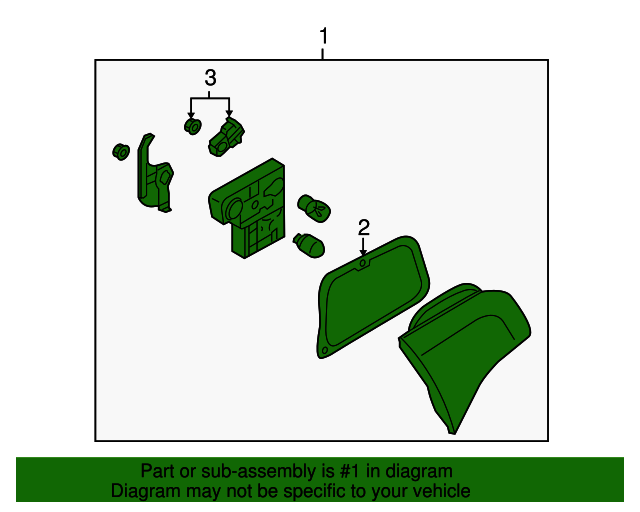 1

3

2

Part or sub-assembly is #1 in diagram
Diagram may not be specific to your vehicle