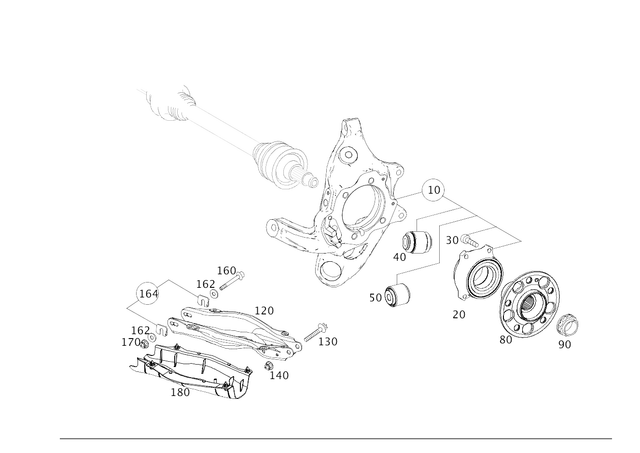 10
30
40
50
20
80
90
160
162
164
120
162
170
130
140
180