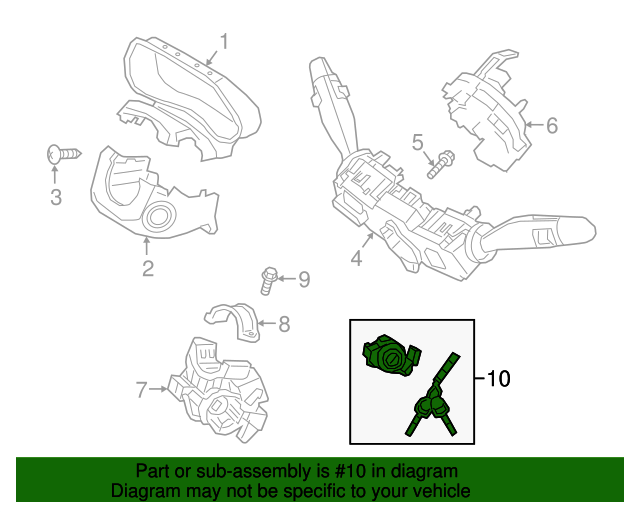 1
6
5
3
2
4
9
8
7
10

Part or sub-assembly is #10 in diagram
Diagram may not be specific to your vehicle