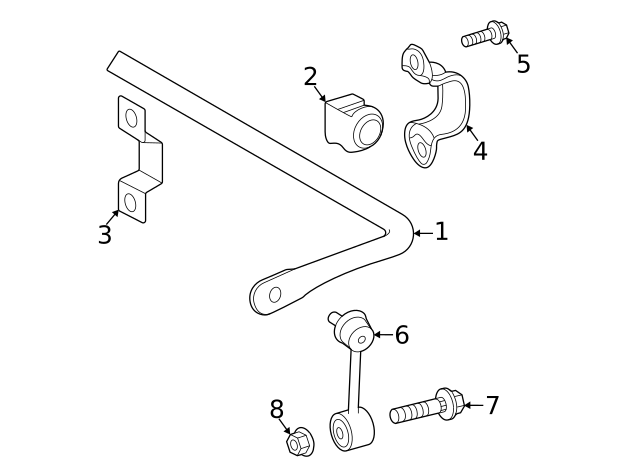 5
2
4
3
1
6
8
7