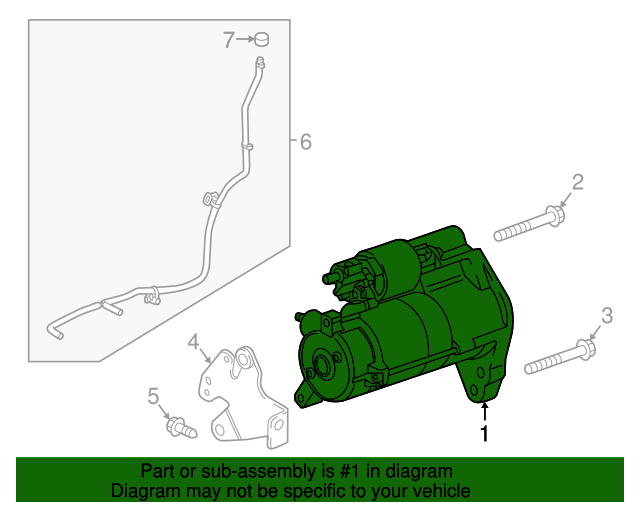 7
6
2
3
4
5
1

Part or sub-assembly is #1 in diagram
Diagram may not be specific to your vehicle