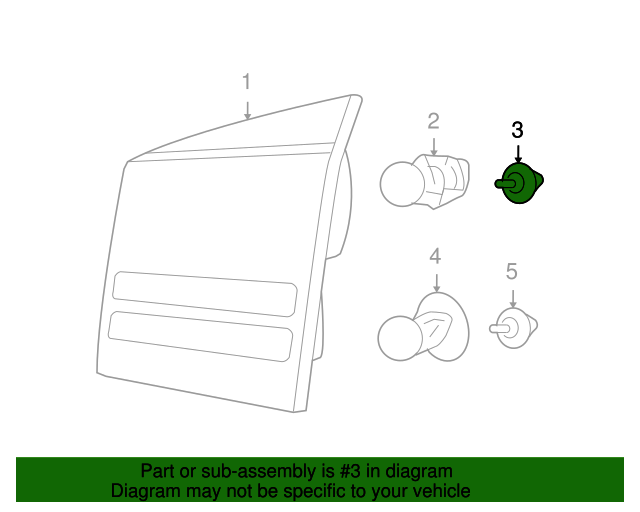 1
2
3
4
5

Part or sub-assembly is #3 in diagram
Diagram may not be specific to your vehicle