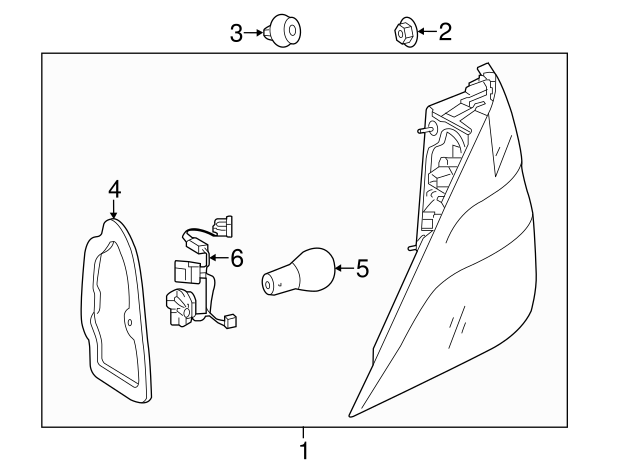 3
2
4
6
5
1