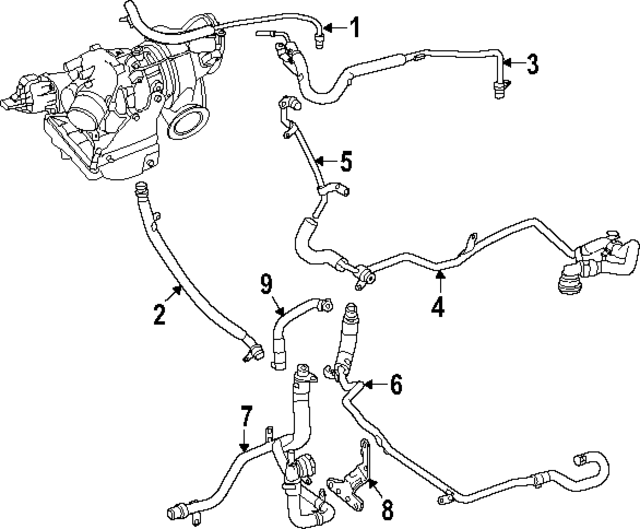 1
3
5
4
2
9
6
7
8