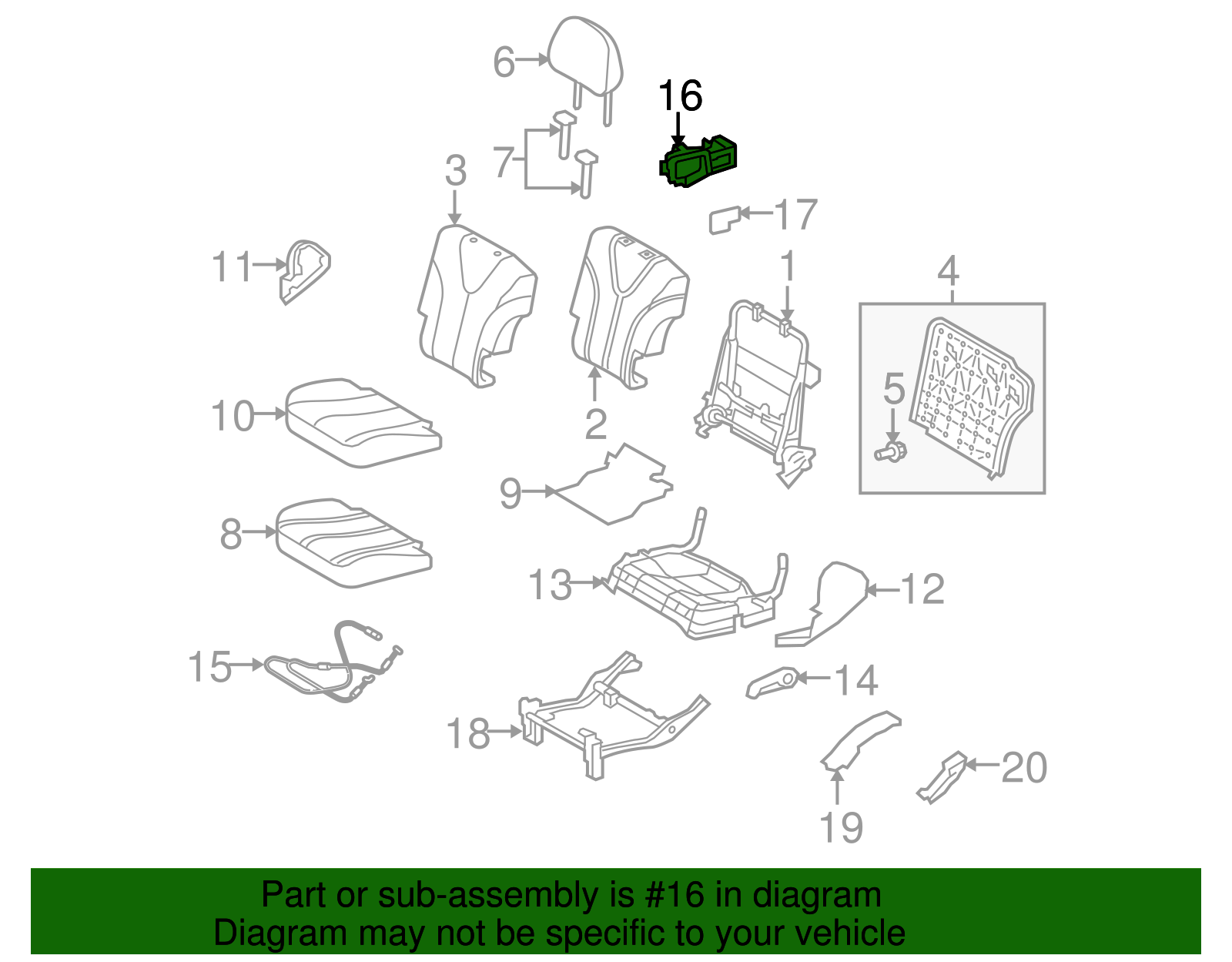 6
16
7
3
17
11
1
4
5
10
2
9
8
13
12
15
14
18
20
19

Part or sub-assembly is #16 in diagram
Diagram may not be specific to your vehicle