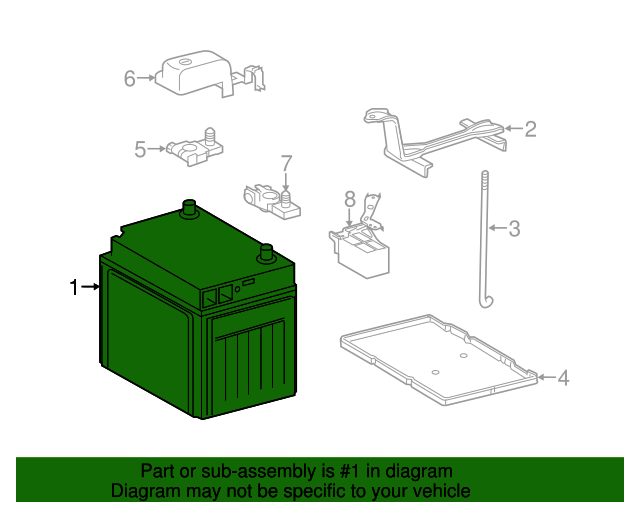 6
2
5
7
8
3
1
4

Part or sub-assembly is #1 in diagram
Diagram may not be specific to your vehicle