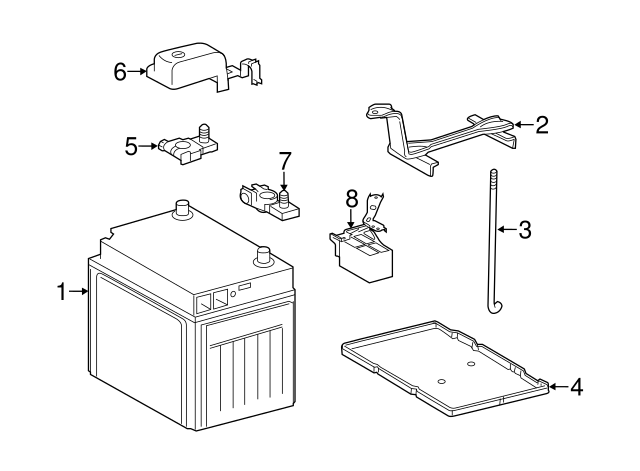 6
2
5
7
8
3
1
4