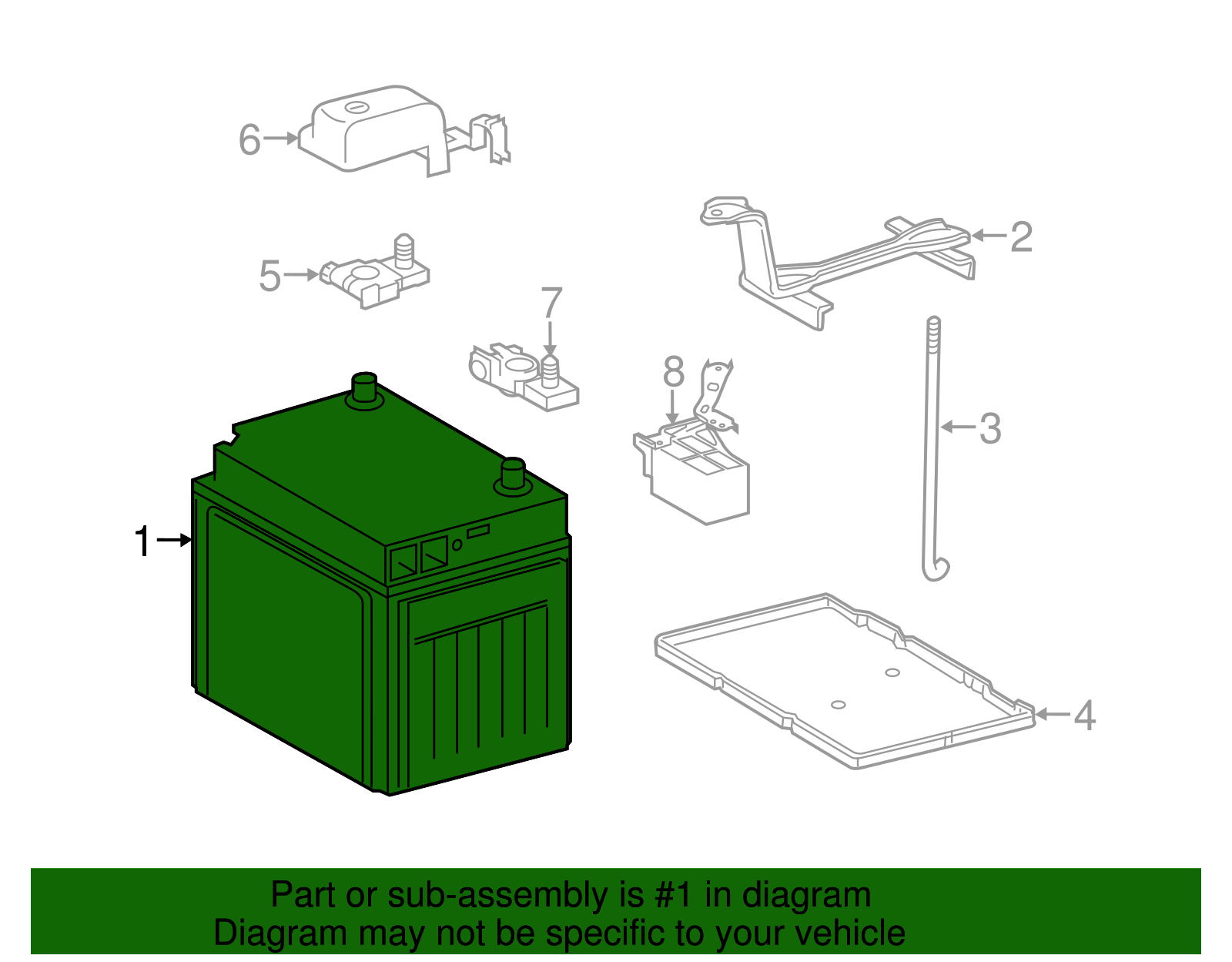 6

2

5

7

8

3

1

4

Part or sub-assembly is #1 in diagram
Diagram may not be specific to your vehicle