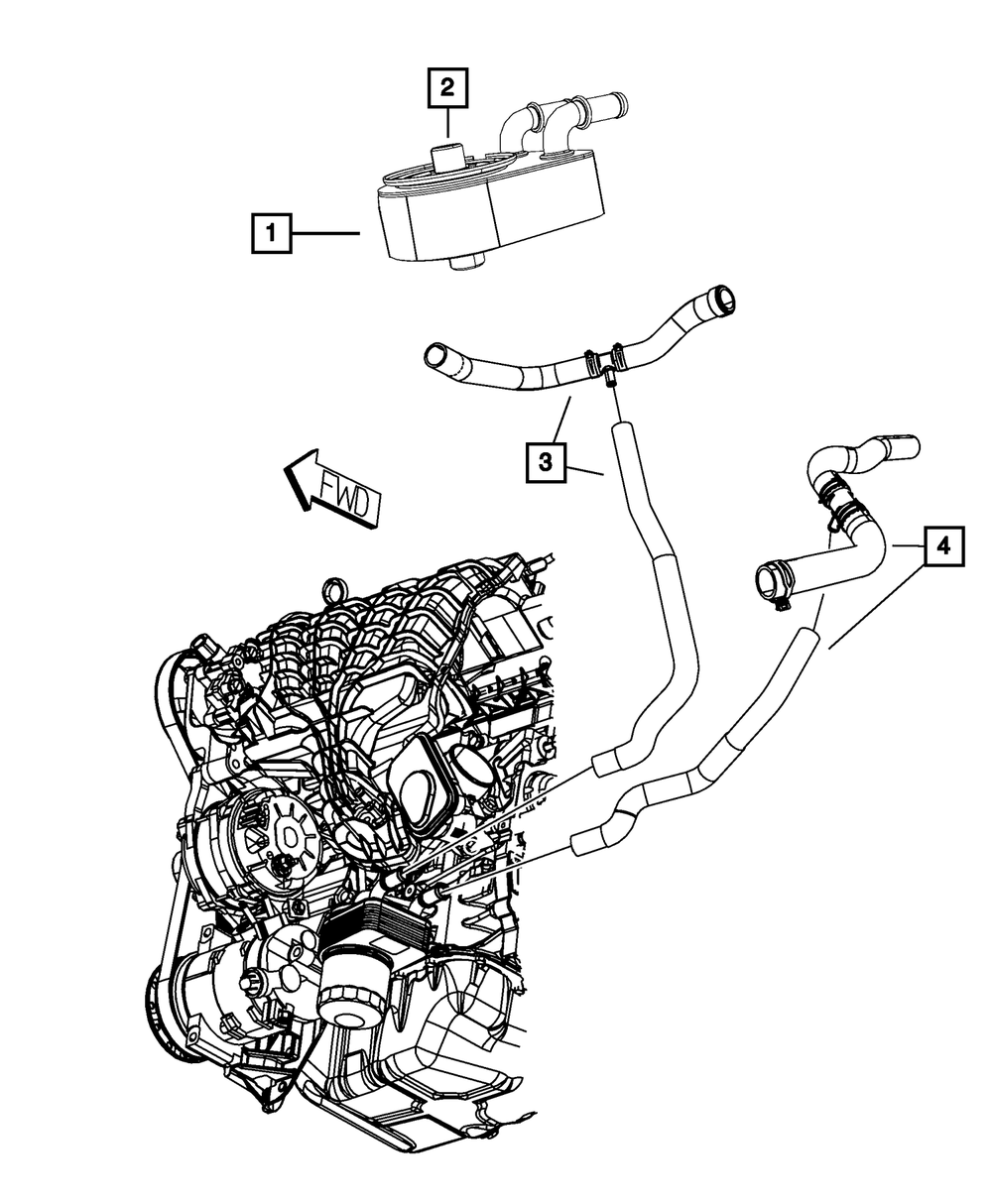 2
1
3
FWD
4