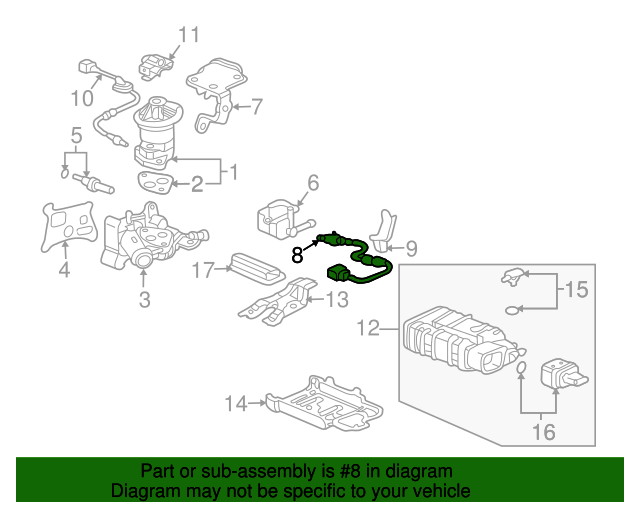 11
10
7
5
1
2
6
4
3
8
9
17
13
15
12
14
16

Part or sub-assembly is #8 in diagram
Diagram may not be specific to your vehicle