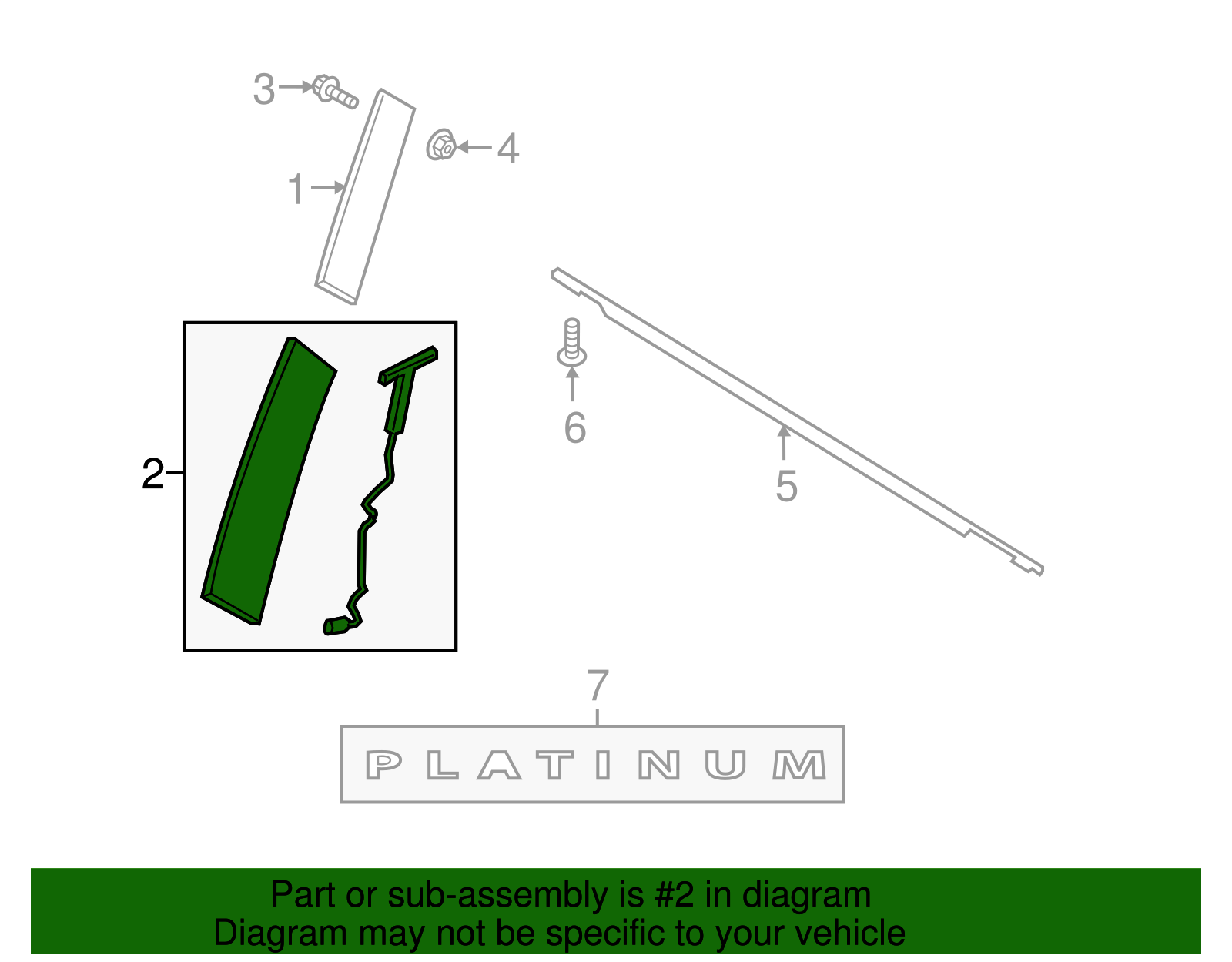 3
4
1
2
6
5
7
PLATINUM

Part or sub-assembly is #2 in diagram
Diagram may not be specific to your vehicle