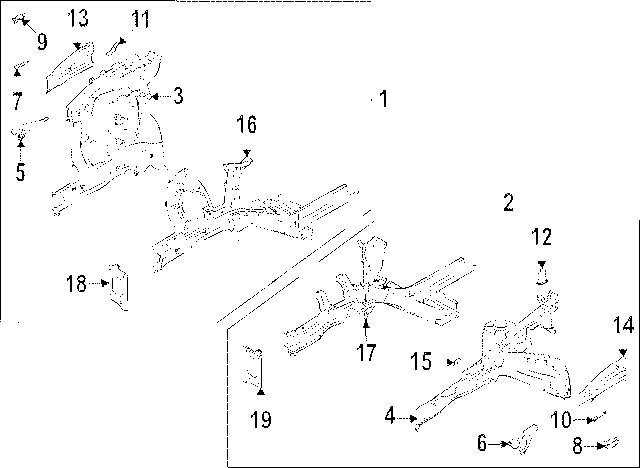 9
13
11
7
3
1
5
16
2
12
18
17
14
15
19
4
10
6
8