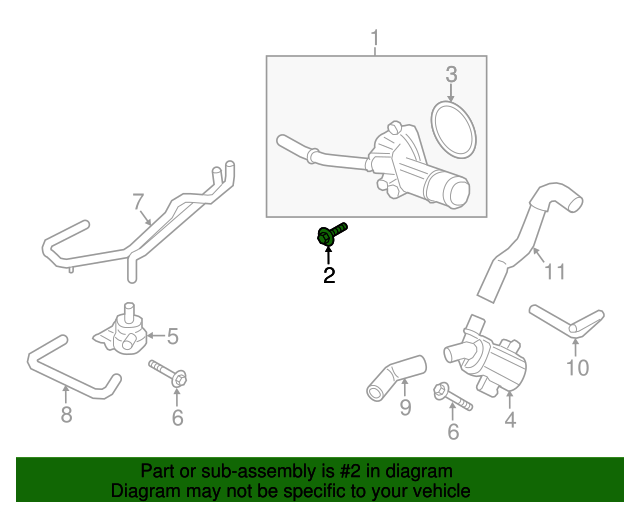 1
3
7
2
11
5
10
8
6
9
6
4

Part or sub-assembly is #2 in diagram
Diagram may not be specific to your vehicle