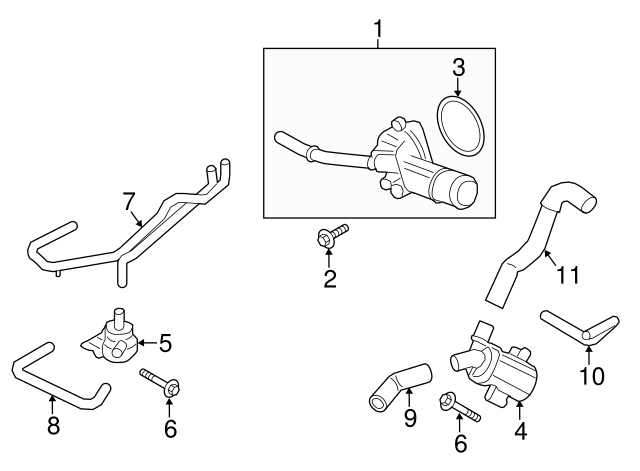 1
3
7
2
11
5
10
8
6
9
6
4