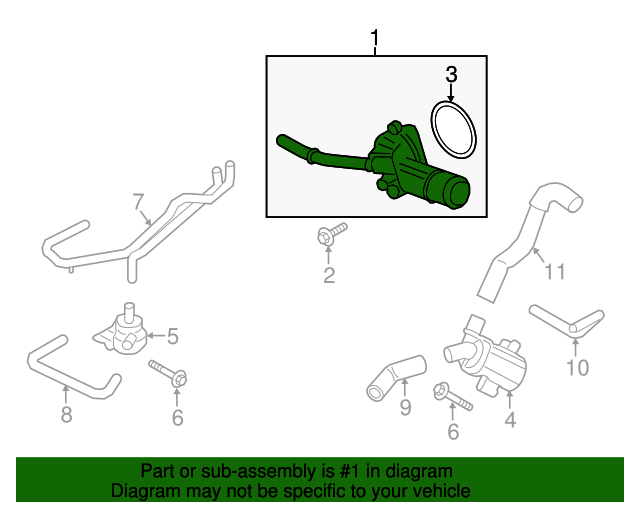 1
3
7
2
11
5
10
8
6
9
6
4

Part or sub-assembly is #1 in diagram
Diagram may not be specific to your vehicle