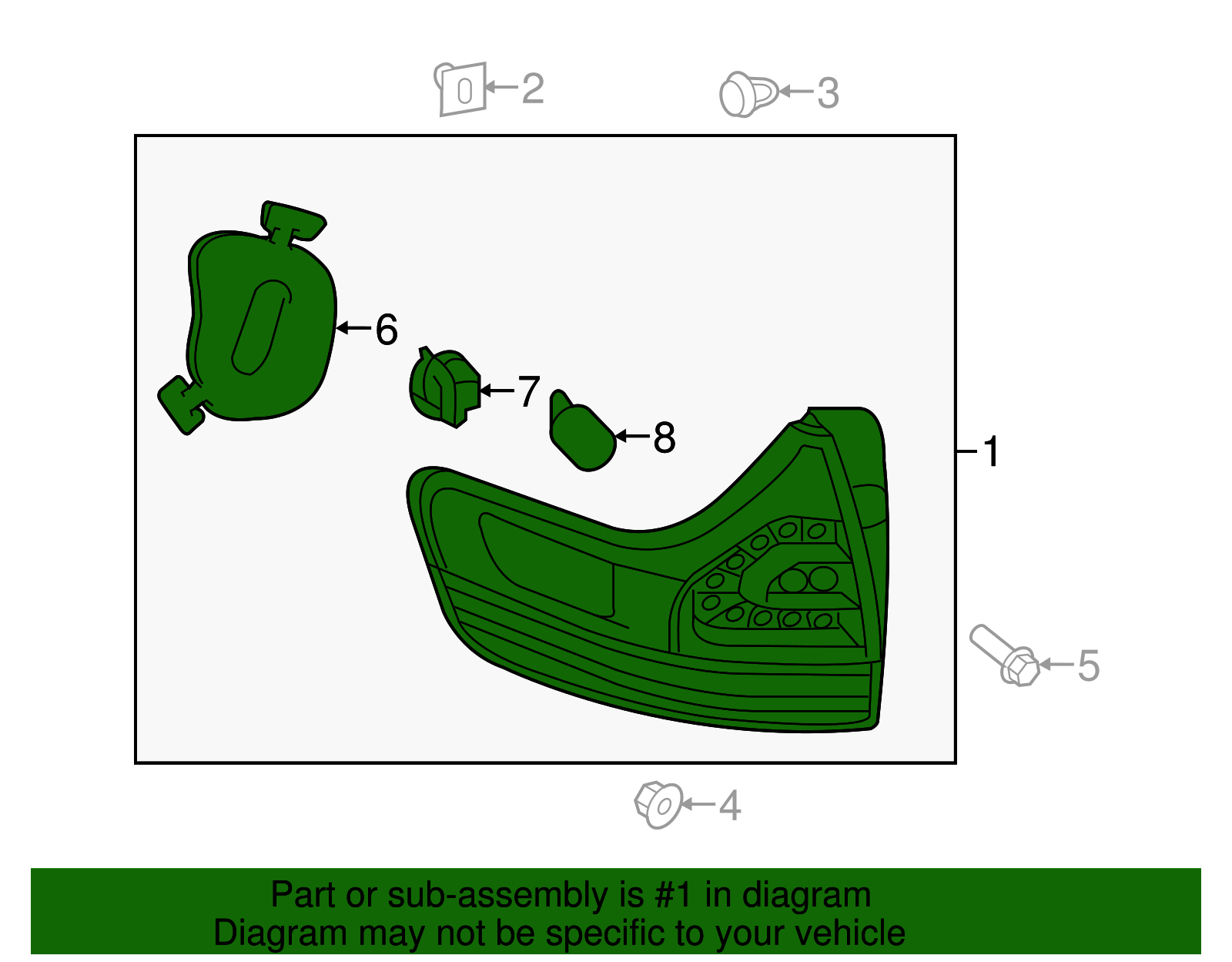 2
3
6
7
8
1
5
4

Part or sub-assembly is #1 in diagram
Diagram may not be specific to your vehicle