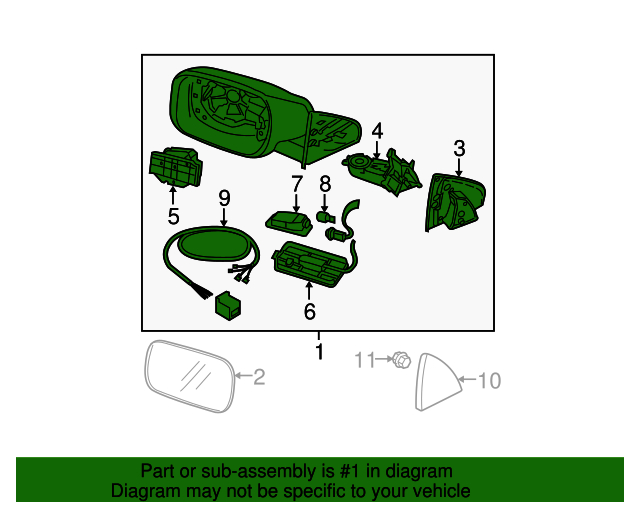 4
3
5
9
7
8
6
1
2
11
10

Part or sub-assembly is #1 in diagram
Diagram may not be specific to your vehicle