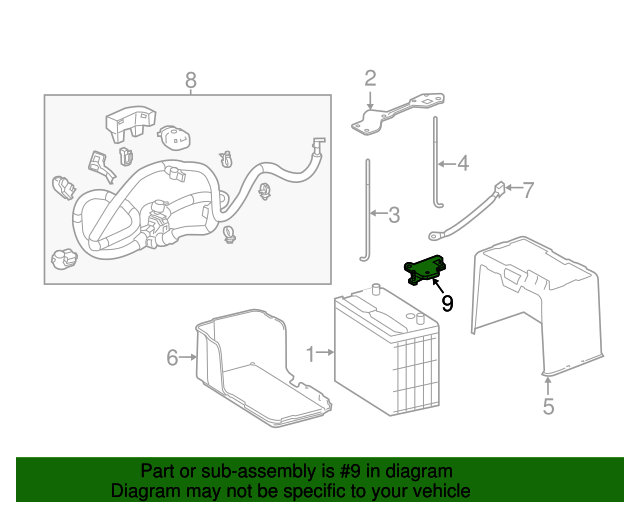 8
2
4
7
3
9
6
1
5

Part or sub-assembly is #9 in diagram
Diagram may not be specific to your vehicle