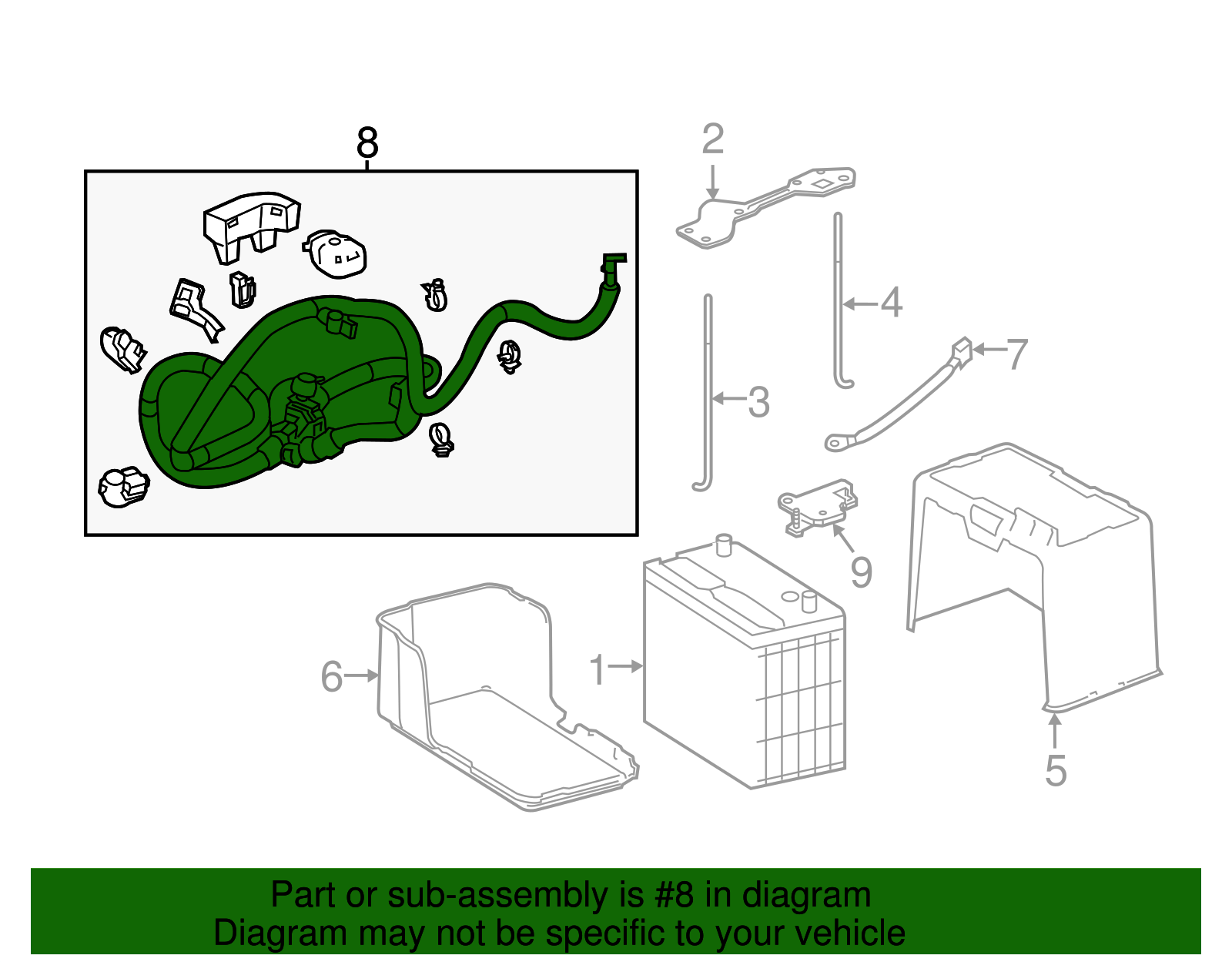 8
2
4
7
3
9
6
1
5

Part or sub-assembly is #8 in diagram
Diagram may not be specific to your vehicle