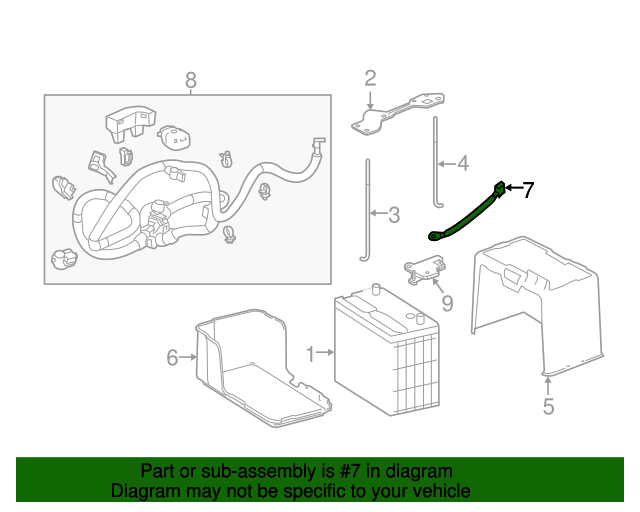 8
2
4
7
3
9
6
1
5

Part or sub-assembly is #7 in diagram
Diagram may not be specific to your vehicle