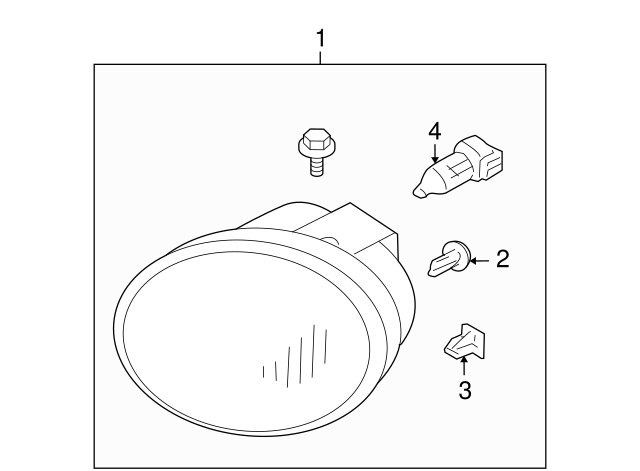 1
4
2
3