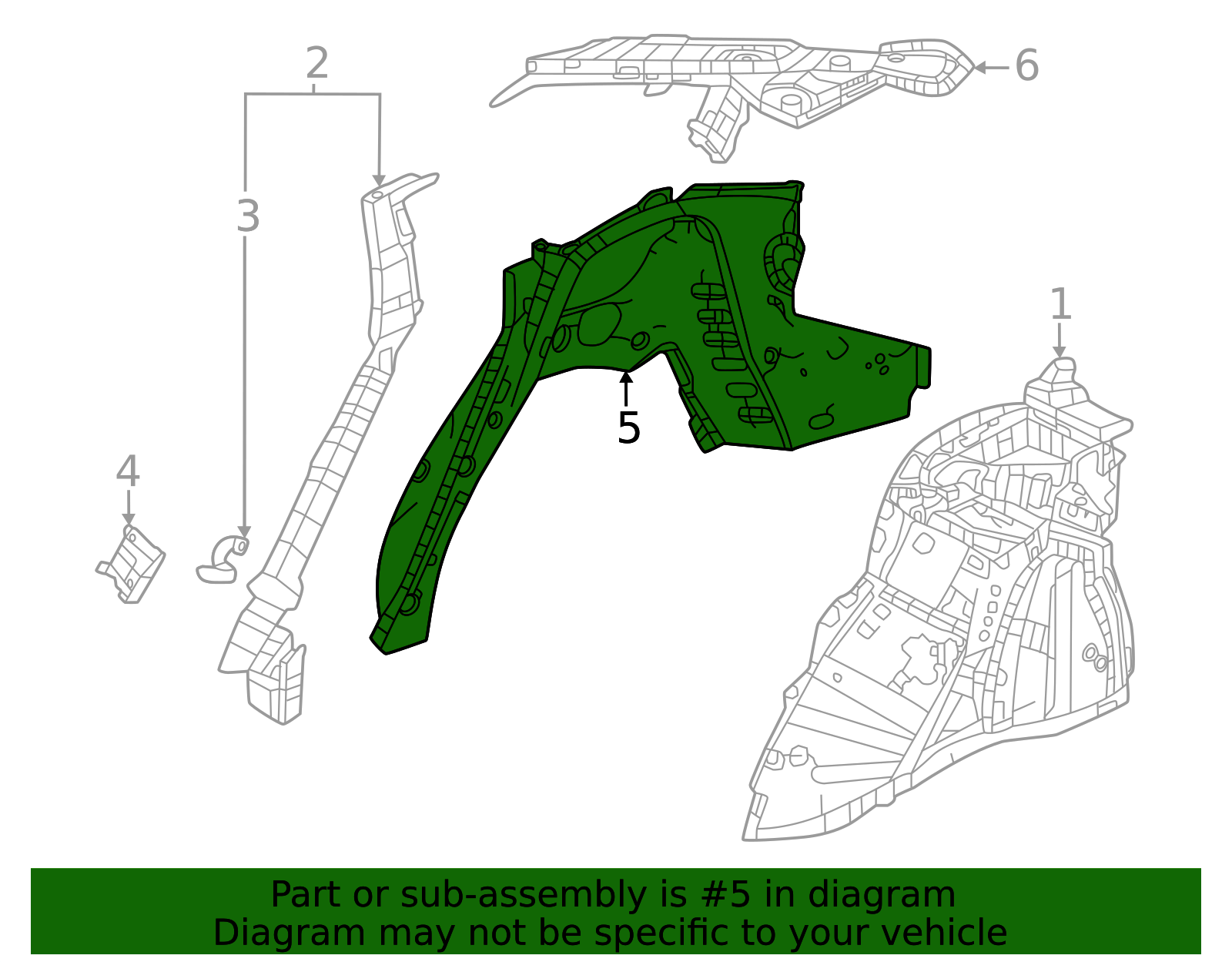 2

6

3

1

5

4

Part or sub-assembly is #5 in diagram
Diagram may not be specific to your vehicle