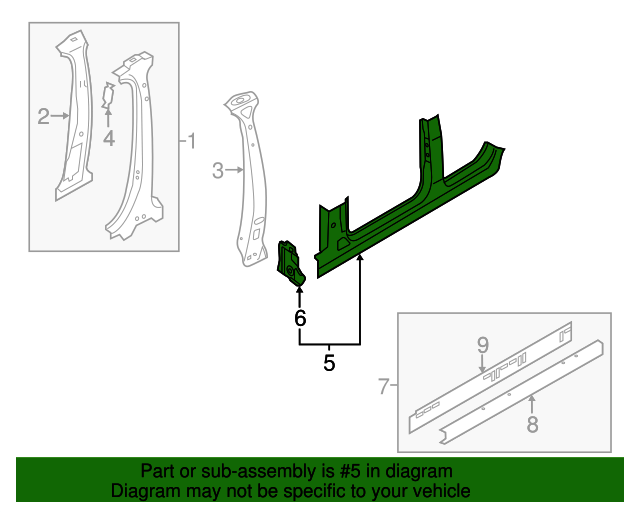 2
4
1
3
6
5
9
7
8
Part or sub-assembly is #5 in diagram
Diagram may not be specific to your vehicle